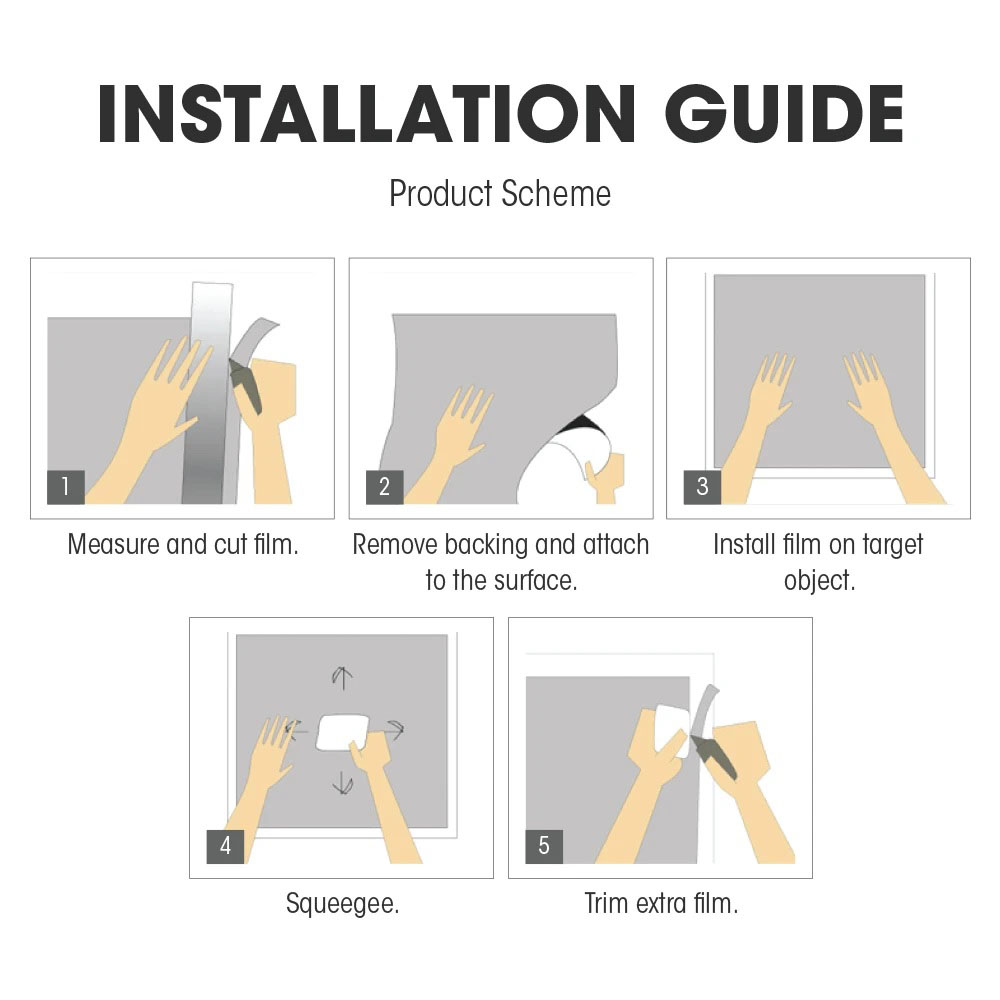 INSTALLATION GUIDE

Product Scheme

1

Measure and cut film.

2

Remove backing and attach to the surface.

3

Install film on target object.

4

Squeegee.

5

Trim extra film.